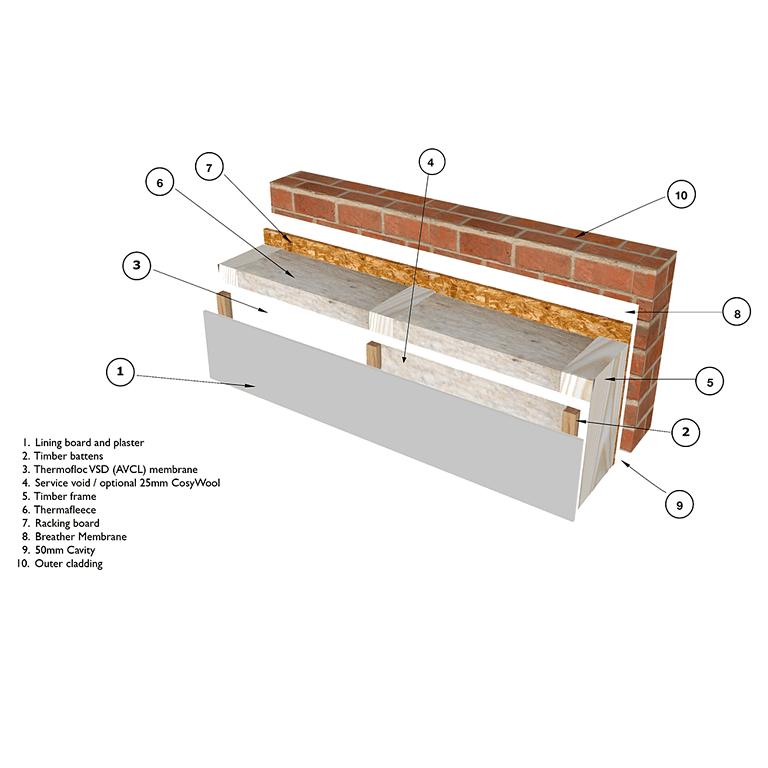 7
4
6
10
3
8
1
5
2
9

1. Lining board and plaster
2. Timber battens
3. Thermofloc VSD (AVCL) membrane
4. Service void / optional 25mm CosyWool
5. Timber frame
6. Thermafleece
7. Racking board
8. Breather Membrane
9. 50mm Cavity
10. Outer cladding